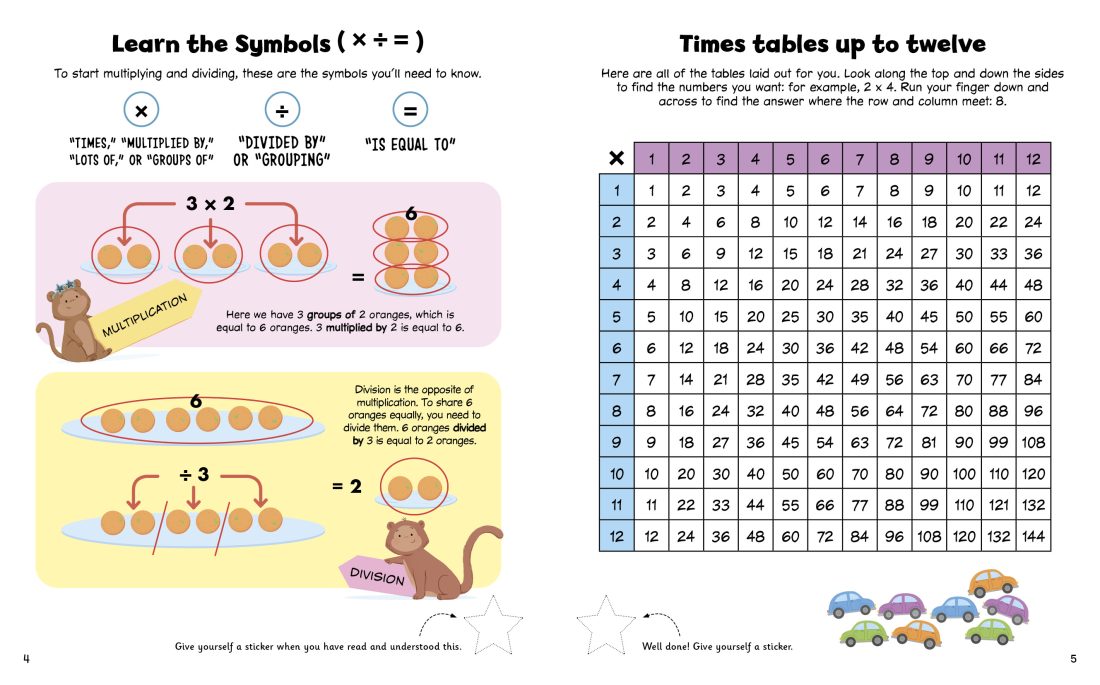 Learn the Symbols ( × ÷ = )

To start multiplying and dividing, these are the symbols you'll need to know.

×

"TIMES," "MULTIPLIED BY," "LOTS OF," OR "GROUPS OF"

÷

"DIVIDED BY" OR "GROUPING"

=

"IS EQUAL TO"

3 × 2

6

=

MULTIPLICATION

Here we have 3 groups of 2 oranges, which is equal to 6 oranges. 3 multiplied by 2 is equal to 6.

6

Division is the opposite of multiplication. To share 6 oranges equally, you need to divide them. 6 oranges divided by 3 is equal to 2 oranges.

÷ 3

= 2

DIVISION

Give yourself a sticker when you have read and understood this.

4

Times tables up to twelve

Here are all of the tables laid out for you. Look along the top and down the sides to find the numbers you want: for example, 2 x 4. Run your finger down and across to find the answer where the row and column meet: 8.

| × | 1 | 2 | 3 | 4 | 5 | 6 | 7 | 8 | 9 | 10 | 11 | 12 |
|---|---|---|---|---|---|---|---|---|---|---|---|---|
| 1 | 1 | 2 | 3 | 4 | 5 | 6 | 7 | 8 | 9 | 10 | 11 | 12 |
| 2 | 2 | 4 | 6 | 8 | 10 | 12 | 14 | 16 | 18 | 20 | 22 | 24 |
| 3 | 3 | 6 | 9 | 12 | 15 | 18 | 21 | 24 | 27 | 30 | 33 | 36 |
| 4 | 4 | 8 | 12 | 16 | 20 | 24 | 28 | 32 | 36 | 40 | 44 | 48 |
| 5 | 5 | 10 | 15 | 20 | 25 | 30 | 35 | 40 | 45 | 50 | 55 | 60 |
| 6 | 6 | 12 | 18 | 24 | 30 | 36 | 42 | 48 | 54 | 60 | 66 | 72 |
| 7 | 7 | 14 | 21 | 28 | 35 | 42 | 49 | 56 | 63 | 70 | 77 | 84 |
| 8 | 8 | 16 | 24 | 32 | 40 | 48 | 56 | 64 | 72 | 80 | 88 | 96 |
| 9 | 9 | 18 | 27 | 36 | 45 | 54 | 63 | 72 | 81 | 90 | 99 | 108 |
| 10 | 10 | 20 | 30 | 40 | 50 | 60 | 70 | 80 | 90 | 100 | 110 | 120 |
| 11 | 11 | 22 | 33 | 44 | 55 | 66 | 77 | 88 | 99 | 110 | 121 | 132 |
| 12 | 12 | 24 | 36 | 48 | 60 | 72 | 84 | 96 | 108 | 120 | 132 | 144 |

Well done! Give yourself a sticker.

5