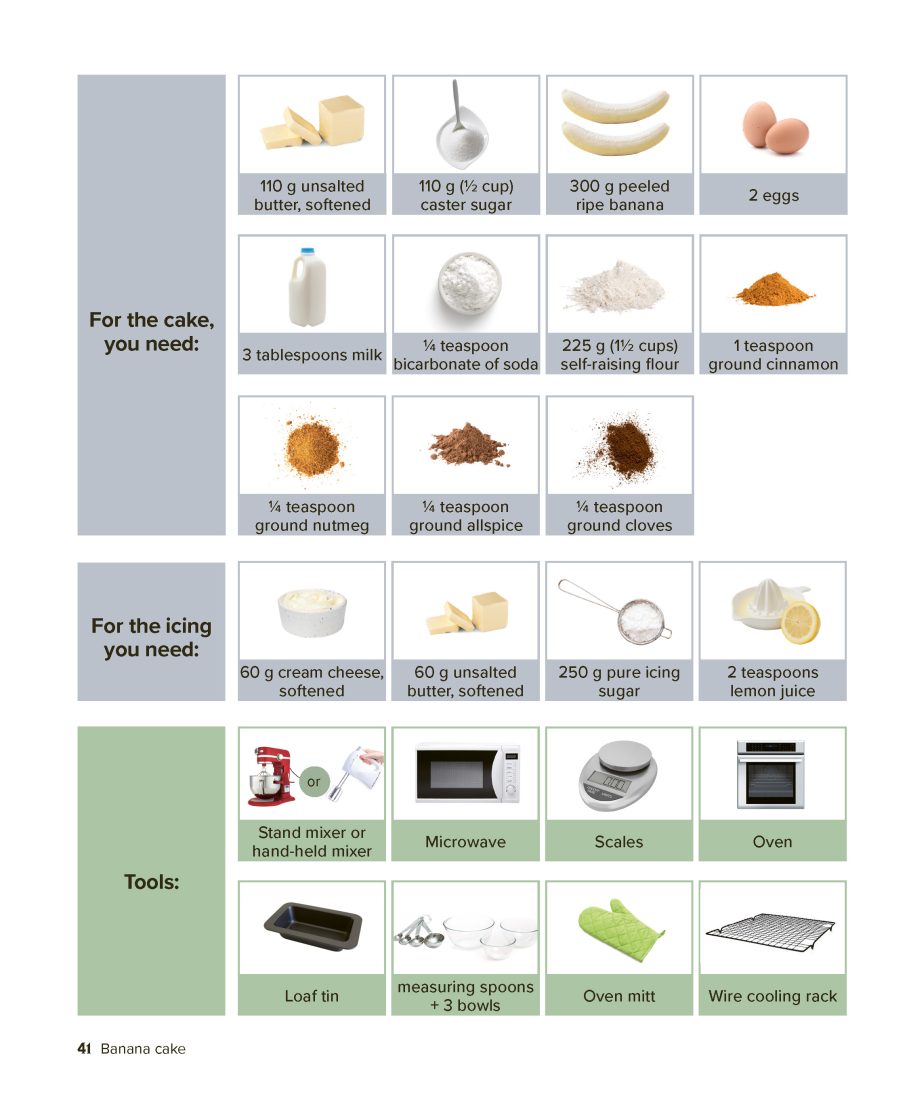 For the cake, you need:

110 g unsalted butter, softened

110 g (½ cup) caster sugar

300 g peeled ripe banana

2 eggs

3 tablespoons milk

¼ teaspoon bicarbonate of soda

225 g (1½ cups) self-raising flour

1 teaspoon ground cinnamon

¼ teaspoon ground nutmeg

¼ teaspoon ground allspice

¼ teaspoon ground cloves

For the icing you need:

60 g cream cheese, softened

60 g unsalted butter, softened

250 g pure icing sugar

2 teaspoons lemon juice

Tools:

or

Stand mixer or hand-held mixer

Microwave

Scales

Oven

Loaf tin

measuring spoons + 3 bowls

Oven mitt

Wire cooling rack

41 Banana cake